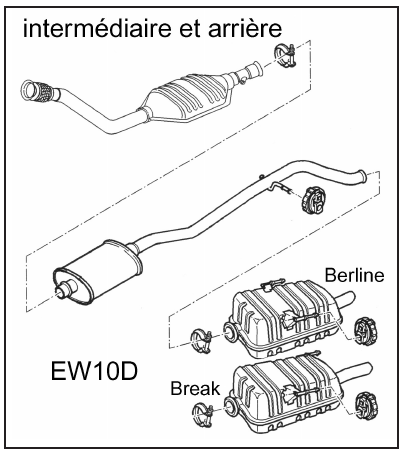 intermédiaire et arrière

Berline

EW10D

Break